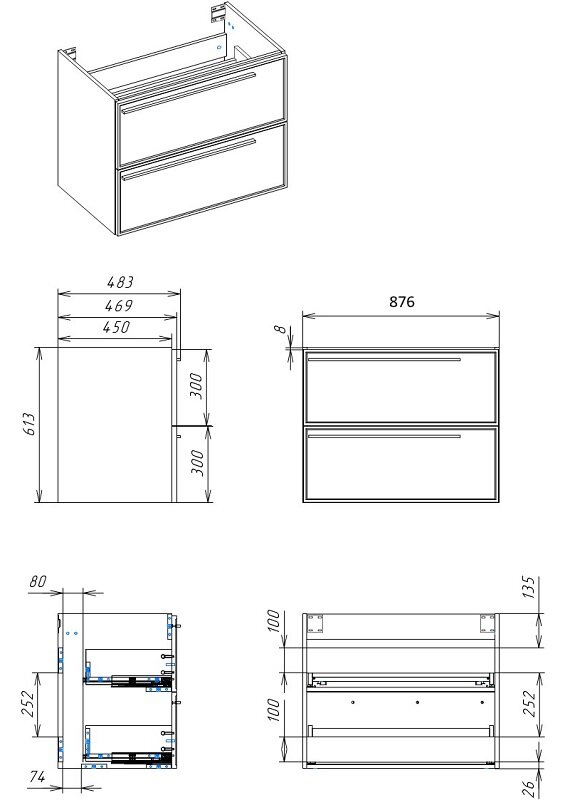 483
469
450
613
300
300
876
8
80
252
74
100
100
135
252
26