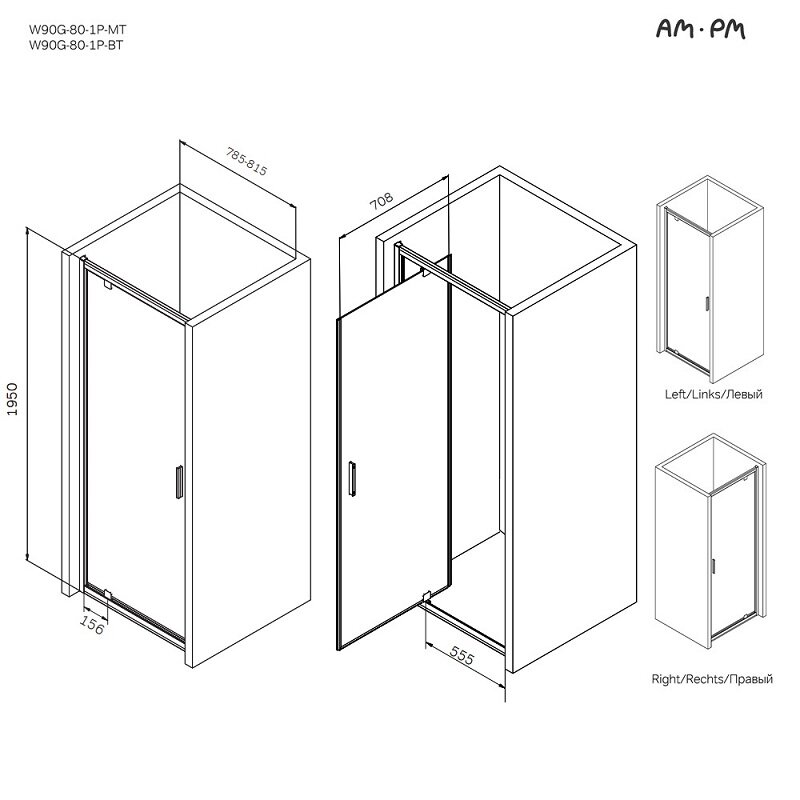 W90G-80-1P-MT
W90G-80-1P-BT

AM·PM

785-815

1950

156

708

555

Left/Links/Левый

Right/Rechts/Правый