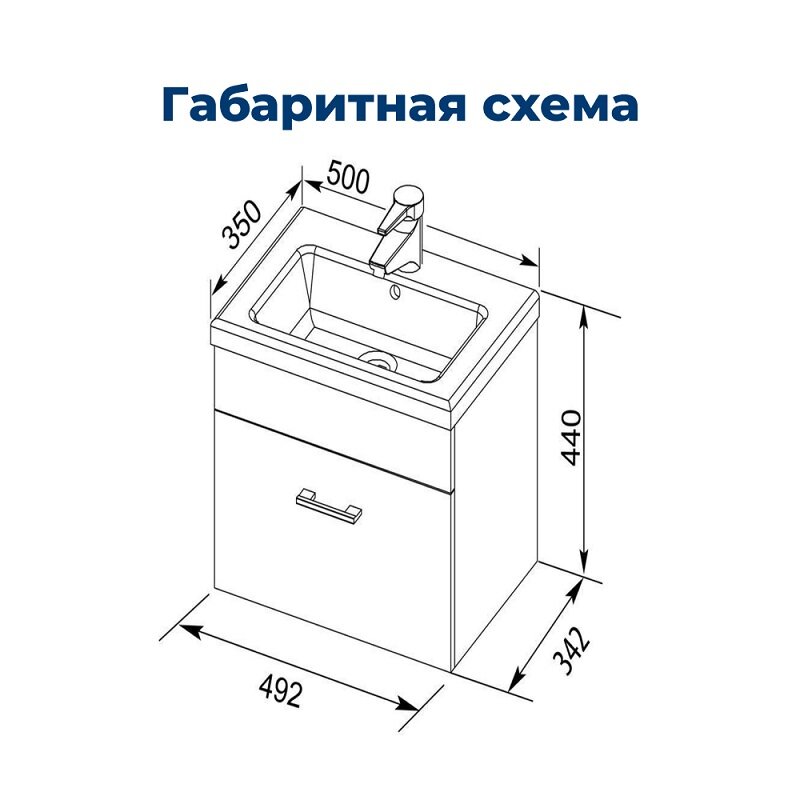 Габаритная схема

500
350
440
342
492