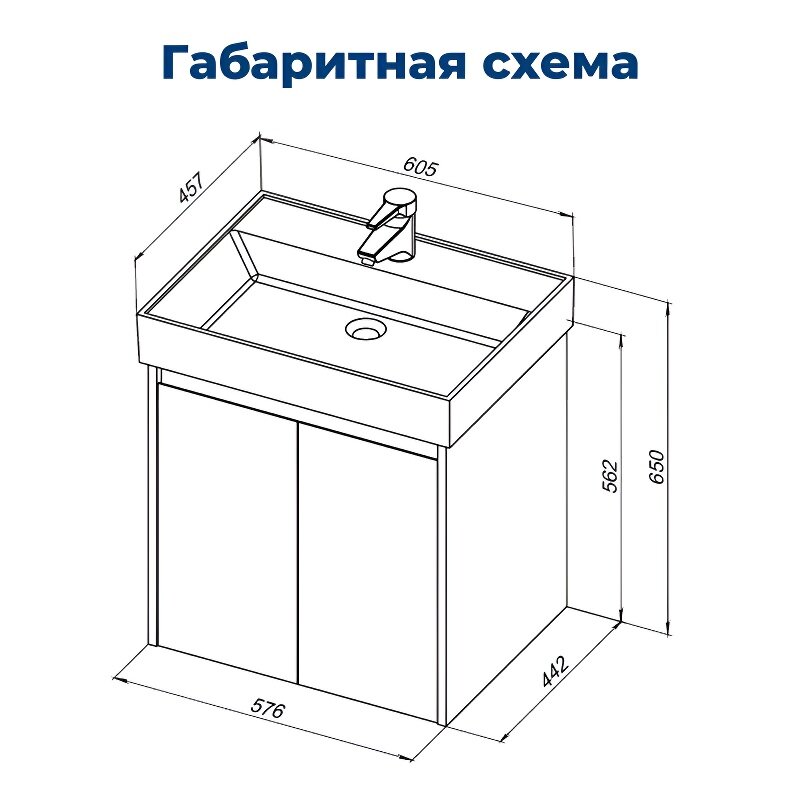 Габаритная схема

457

605

562

650

442

576