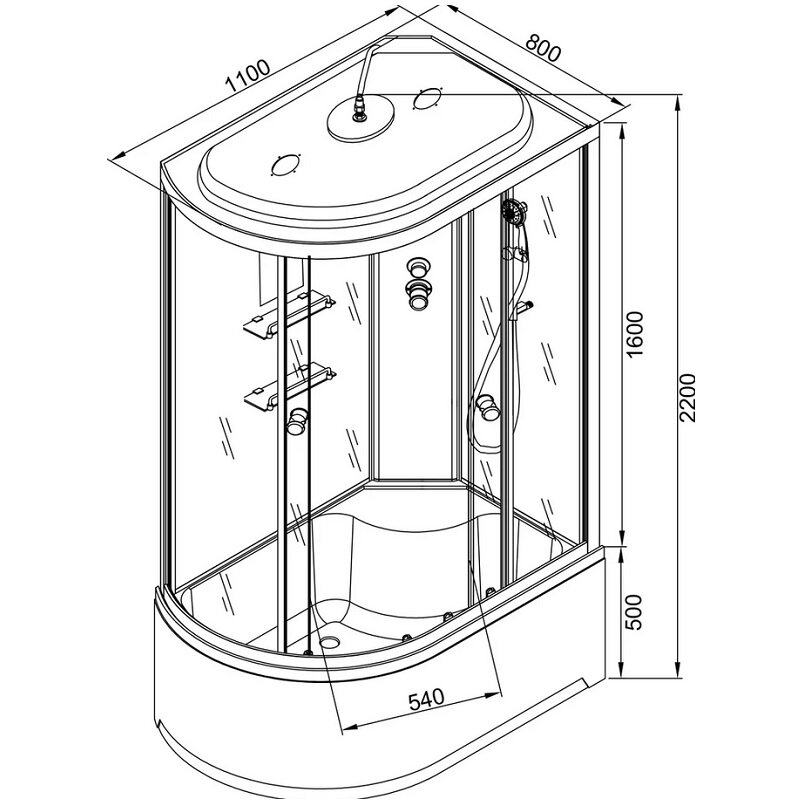 1100
800
1600
2200
500
540