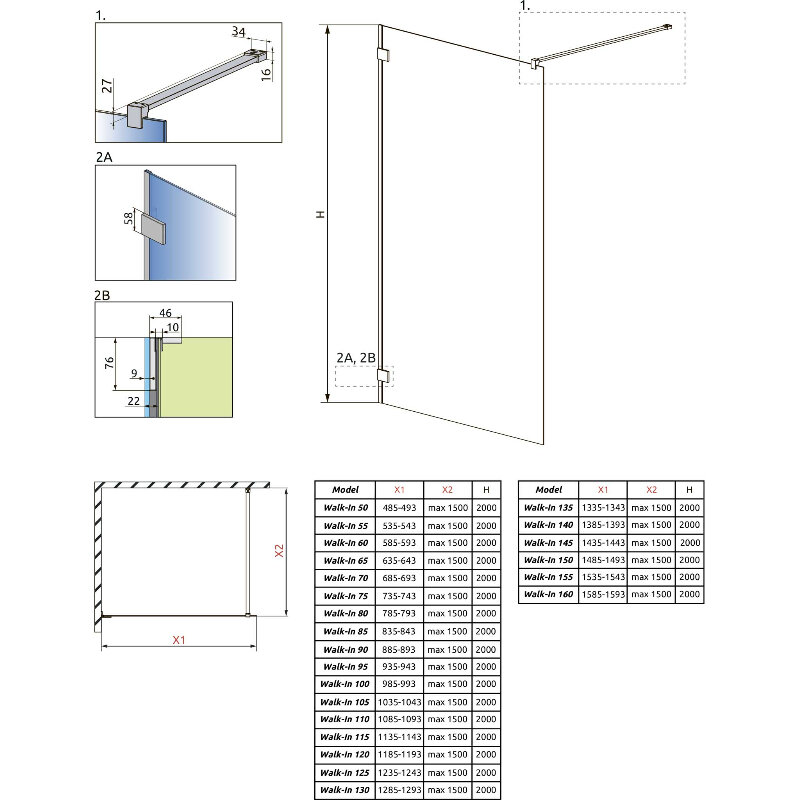 1.

34

27

16

2A

58

2B

46

10

76

9

22

1.

H

2A, 2B

X2

X1

| Model | X1 | X2 | H |
|---|---|---|---|
| Walk-In 50 | 485-493 | max 1500 | 2000 |
| Walk-In 55 | 535-543 | max 1500 | 2000 |
| Walk-In 60 | 585-593 | max 1500 | 2000 |
| Walk-In 65 | 635-643 | max 1500 | 2000 |
| Walk-In 70 | 685-693 | max 1500 | 2000 |
| Walk-In 75 | 735-743 | max 1500 | 2000 |
| Walk-In 80 | 785-793 | max 1500 | 2000 |
| Walk-In 85 | 835-843 | max 1500 | 2000 |
| Walk-In 90 | 885-893 | max 1500 | 2000 |
| Walk-In 95 | 935-943 | max 1500 | 2000 |
| Walk-In 100 | 985-993 | max 1500 | 2000 |
| Walk-In 105 | 1035-1043 | max 1500 | 2000 |
| Walk-In 110 | 1085-1093 | max 1500 | 2000 |
| Walk-In 115 | 1135-1143 | max 1500 | 2000 |
| Walk-In 120 | 1185-1193 | max 1500 | 2000 |
| Walk-In 125 | 1235-1243 | max 1500 | 2000 |
| Walk-In 130 | 1285-1293 | max 1500 | 2000 |

| Model | X1 | X2 | H |
|---|---|---|---|
| Walk-In 135 | 1335-1343 | max 1500 | 2000 |
| Walk-In 140 | 1385-1393 | max 1500 | 2000 |
| Walk-In 145 | 1435-1443 | max 1500 | 2000 |
| Walk-In 150 | 1485-1493 | max 1500 | 2000 |
| Walk-In 155 | 1535-1543 | max 1500 | 2000 |
| Walk-In 160 | 1585-1593 | max 1500 | 2000 |