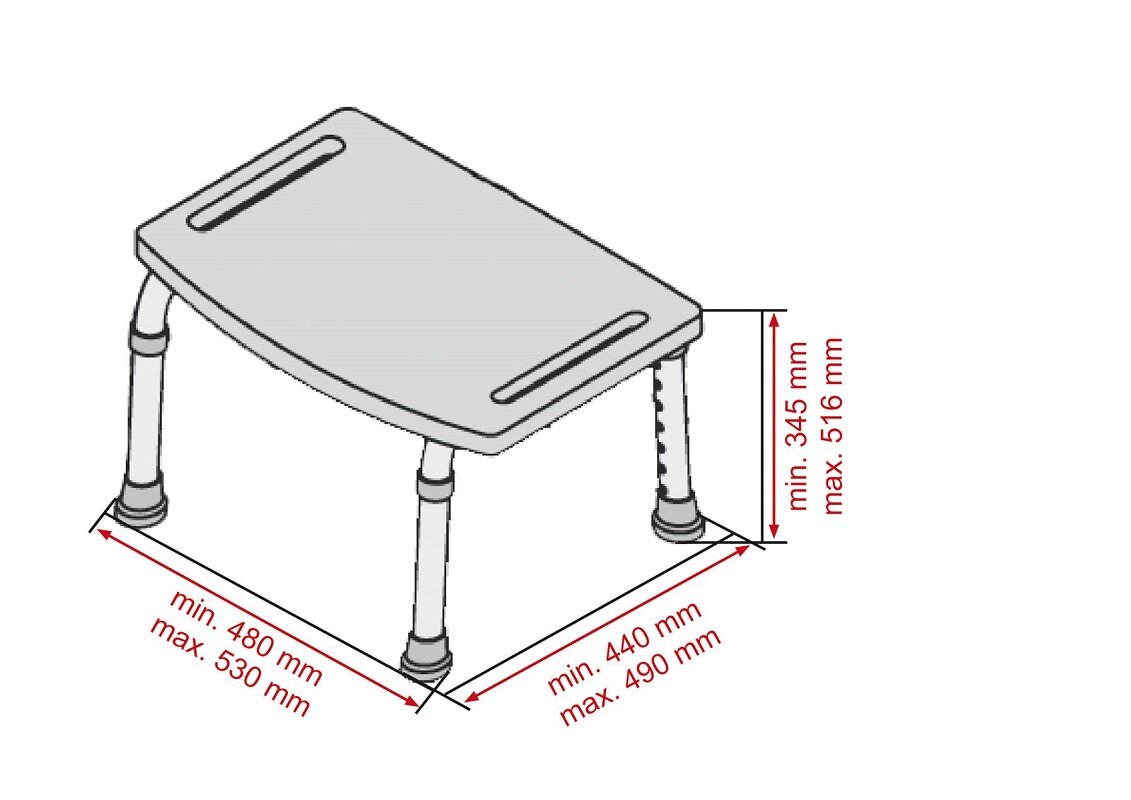 min. 345 mm
max. 516 mm

min. 480 mm
max. 530 mm

min. 440 mm
max. 490 mm