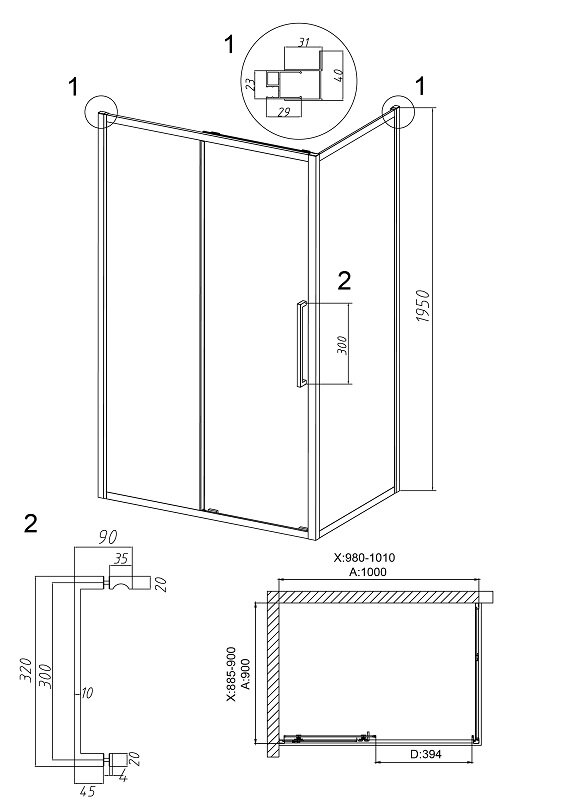 1
31
23
40
29
1
1
2
300
1950
2
90
35
20
320
300
10
20
4
45
X:980-1010
A:1000
X:885-900
A:900
D:394