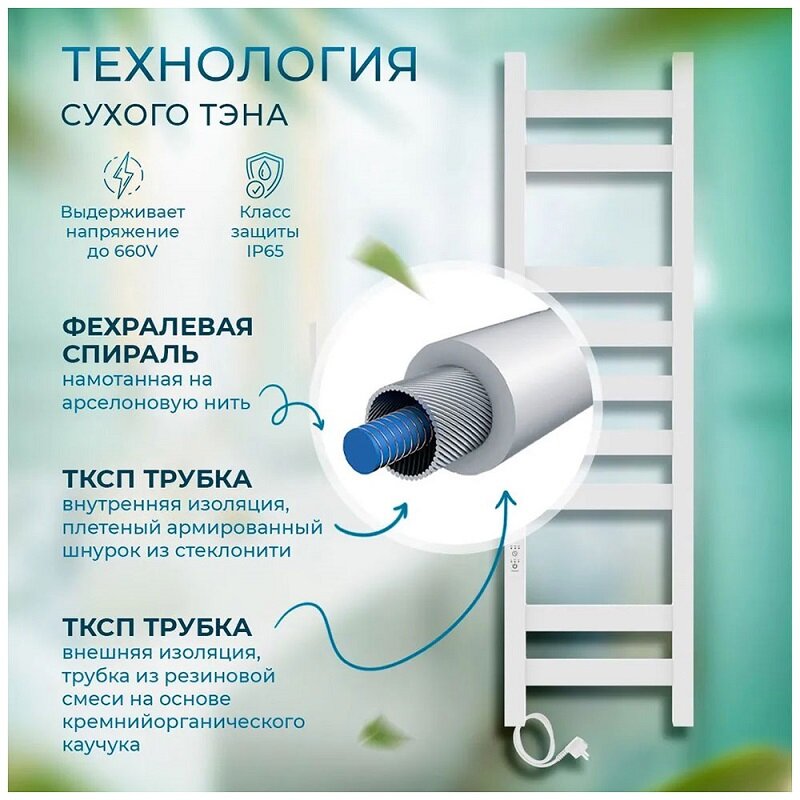 ТЕХНОЛОГИЯ
СУХОГО ТЭНА

Выдерживает напряжение до 660V

Класс защиты IP65

ФЕХРАЛЕВАЯ СПИРАЛЬ
намотанная на арселоновую нить

ТКСП ТРУБКА
внутренняя изоляция, плетеный армированный шнурок из стеклонити

ТКСП ТРУБКА
внешняя изоляция, трубка из резиновой смеси на основе кремнийорганического каучука