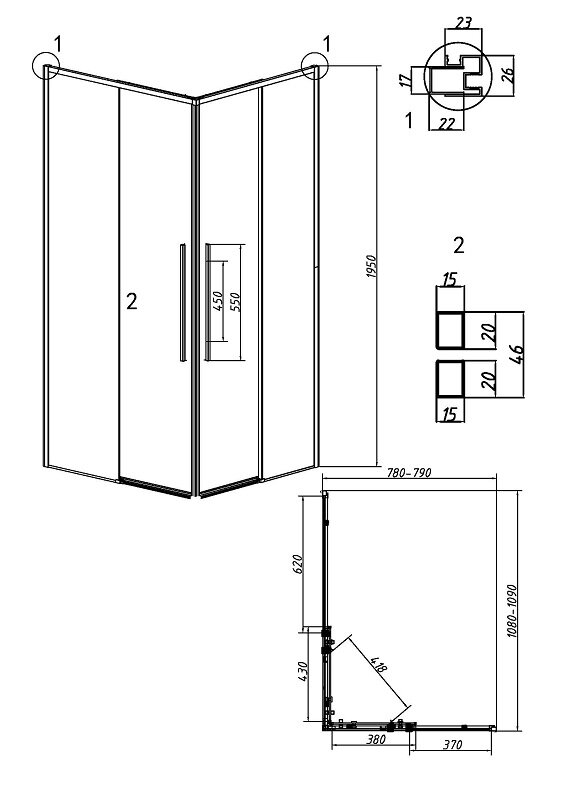 1
1
2
450
550
1950
23
17
26
1
22
2
15
20
46
20
15
780-790
620
1080-1090
430
418
380
370