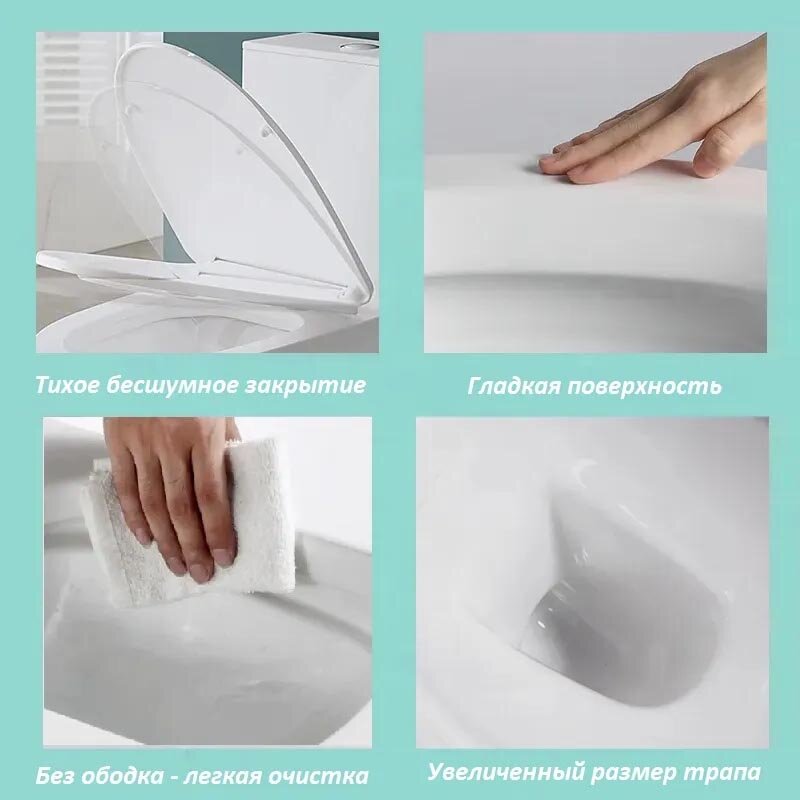 Тихое бесшумное закрытие

Гладкая поверхность

Без ободка - легкая очистка

Увеличенный размер трапа