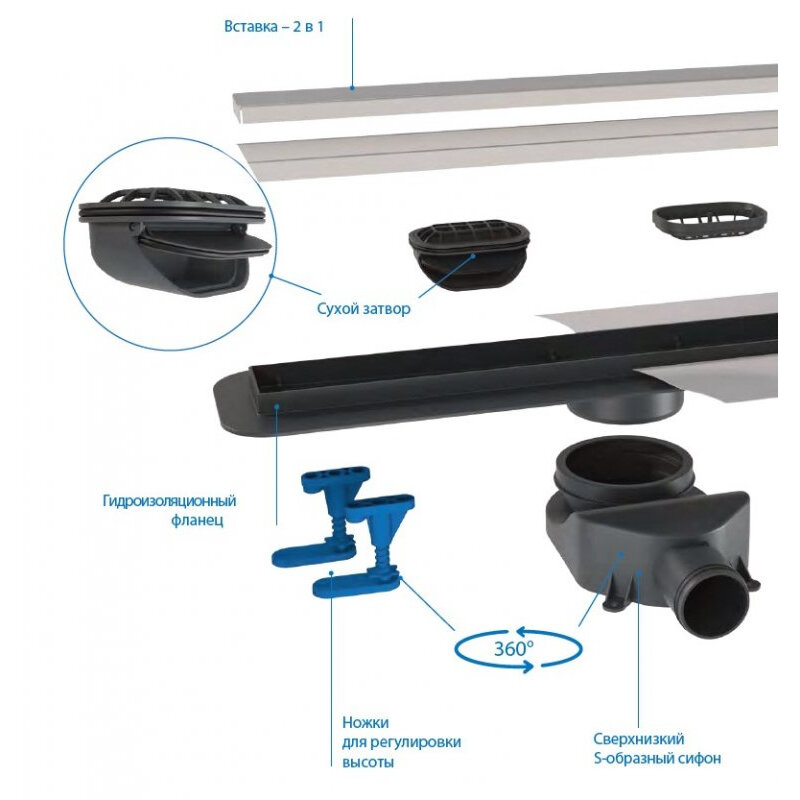 Вставка – 2 в 1

Сухой затвор

Гидроизоляционный фланец

360°

Ножки для регулировки высоты

Сверхнизкий S-образный сифон