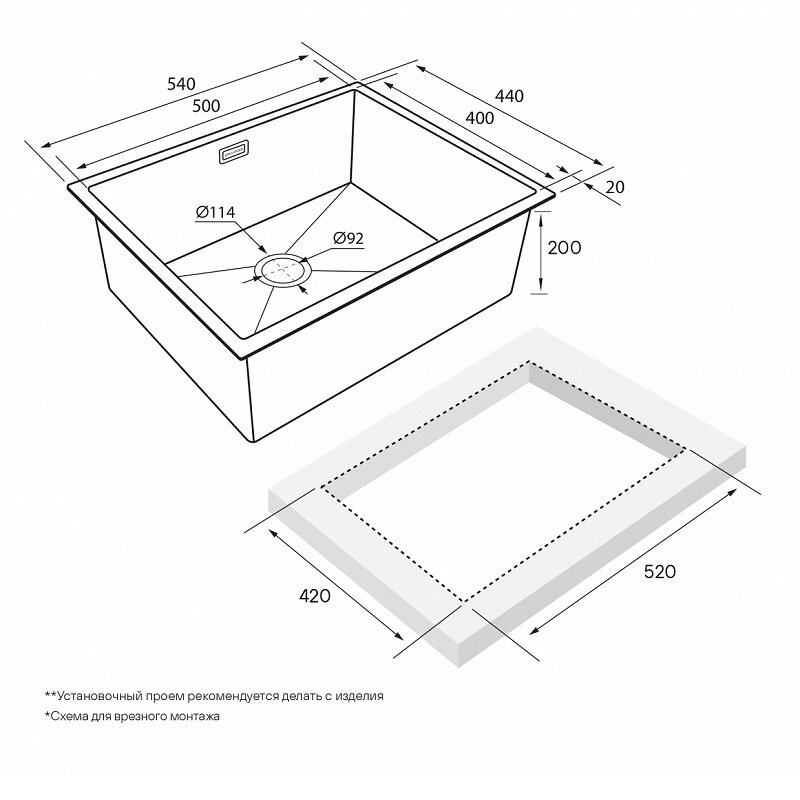 540
500
440
400
20
Ø114
Ø92
200
420
520

**Установочный проем рекомендуется делать с изделия
*Схема для врезного монтажа