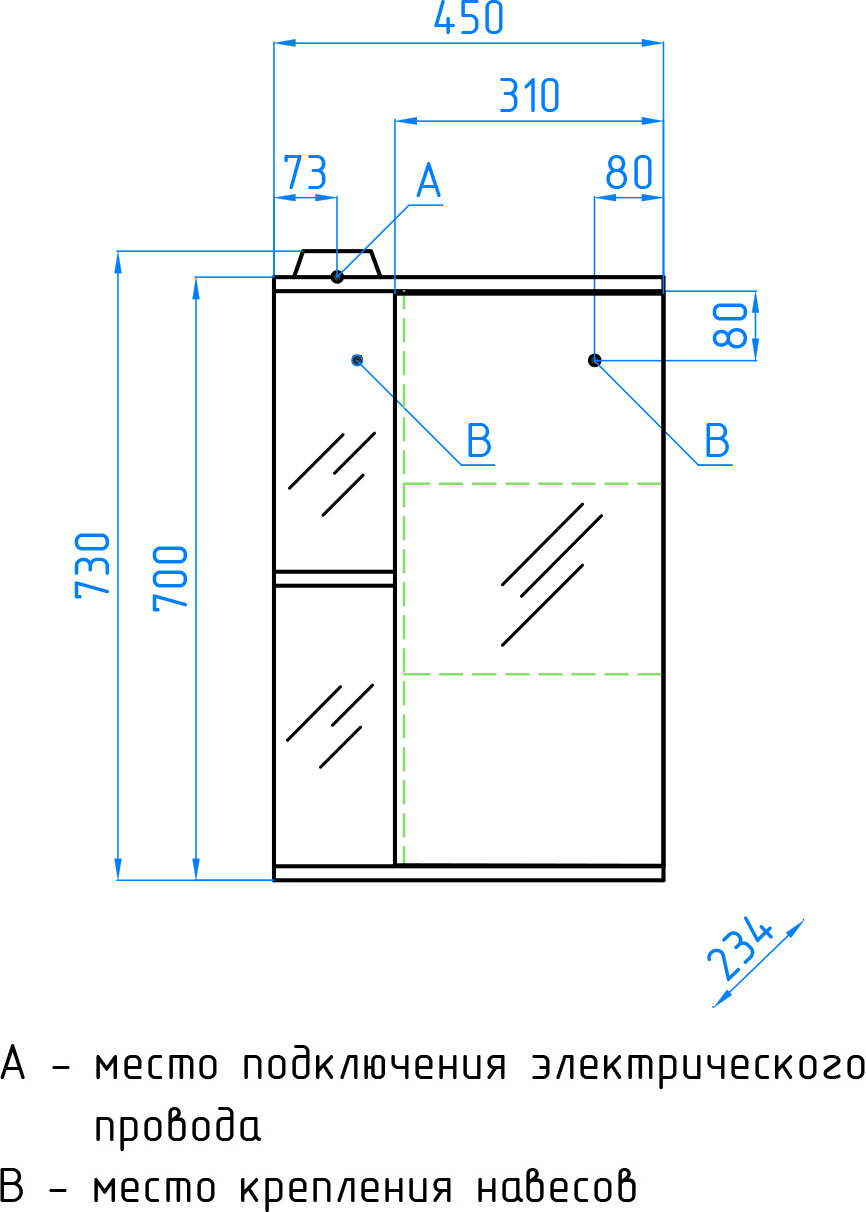 450
310
73
A
80
80
B
B
730
700
234

A – место подключения электрического провода
B – место крепления навесов