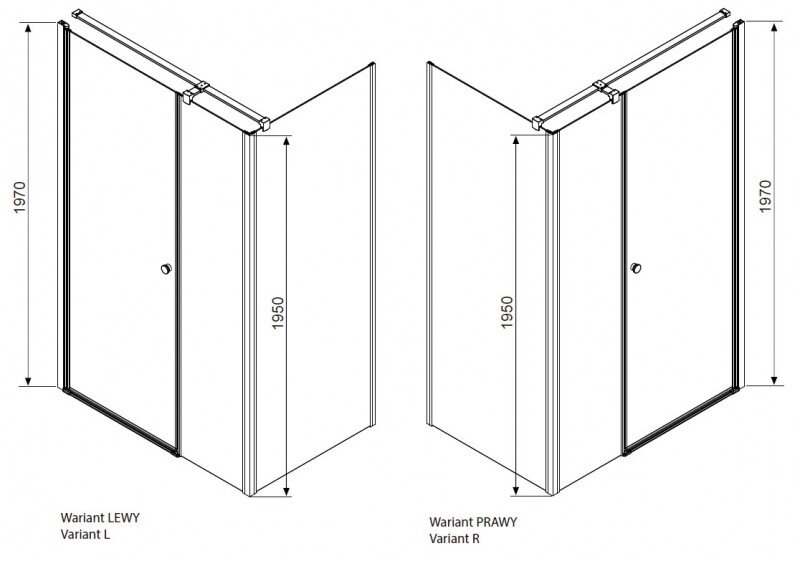 1970

1950

Wariant LEWY
Variant L

1950

1970

Wariant PRAWY
Variant R