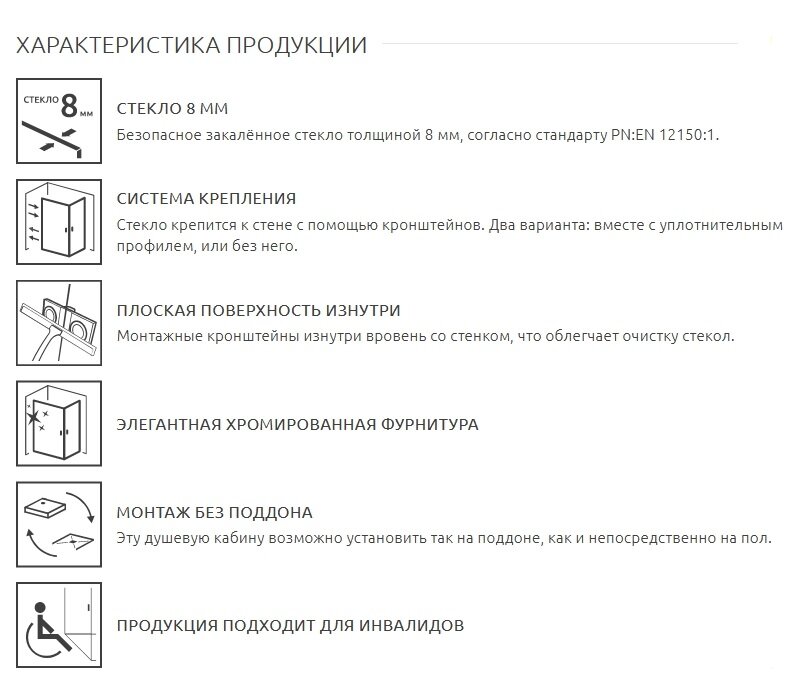 ХАРАКТЕРИСТИКА ПРОДУКЦИИ

СТЕКЛО 8 мм

СТЕКЛО 8 ММ
Безопасное закалённое стекло толщиной 8 мм, согласно стандарту PN:EN 12150:1.

СИСТЕМА КРЕПЛЕНИЯ
Стекло крепится к стене с помощью кронштейнов. Два варианта: вместе с уплотнительным профилем, или без него.

ПЛОСКАЯ ПОВЕРХНОСТЬ ИЗНУТРИ
Монтажные кронштейны изнутри вровень со стенком, что облегчает очистку стекол.

ЭЛЕГАНТНАЯ ХРОМИРОВАННАЯ ФУРНИТУРА

МОНТАЖ БЕЗ ПОДДОНА
Эту душевую кабину возможно установить так на поддоне, как и непосредственно на пол.

ПРОДУКЦИЯ ПОДХОДИТ ДЛЯ ИНВАЛИДОВ