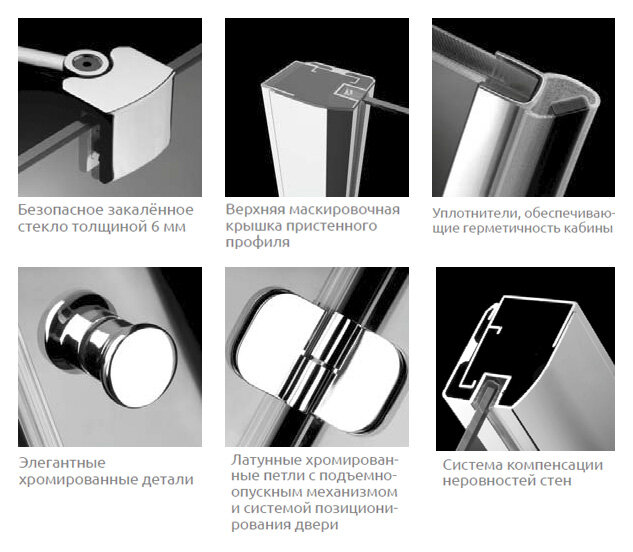 Безопасное закалённое стекло толщиной 6 мм

Верхняя маскировочная крышка пристенного профиля

Уплотнители, обеспечивающие герметичность кабины

Элегантные хромированные детали

Латунные хромированные петли с подъемно-опускным механизмом и системой позиционирования двери

Система компенсации неровностей стен