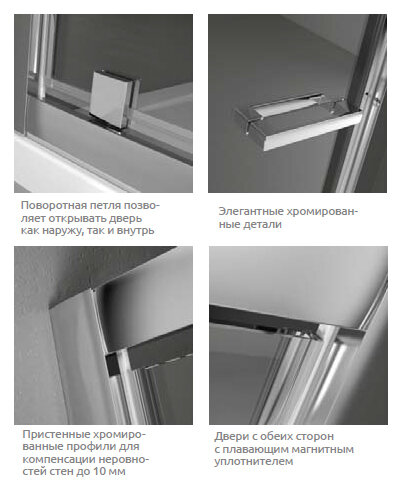 Поворотная петля позволяет открывать дверь как наружу, так и внутрь

Элегантные хромированные детали

Пристенные хромированные профили для компенсации неровностей стен до 10 мм

Двери с обеих сторон с плавающим магнитным уплотнителем