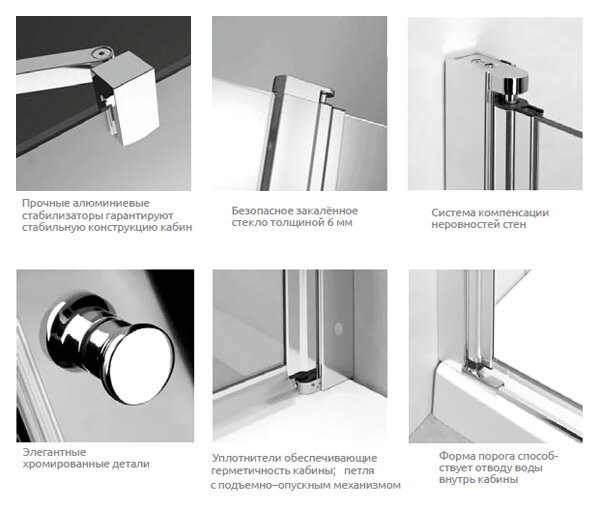 Прочные алюминиевые стабилизаторы гарантируют стабильную конструкцию кабин

Безопасное закалённое стекло толщиной 6 мм

Система компенсации неровностей стен

Элегантные хромированные детали

Уплотнители обеспечивающие герметичность кабины; петля с подъемно–опускным механизмом

Форма порога способствует отводу воды внутрь кабины