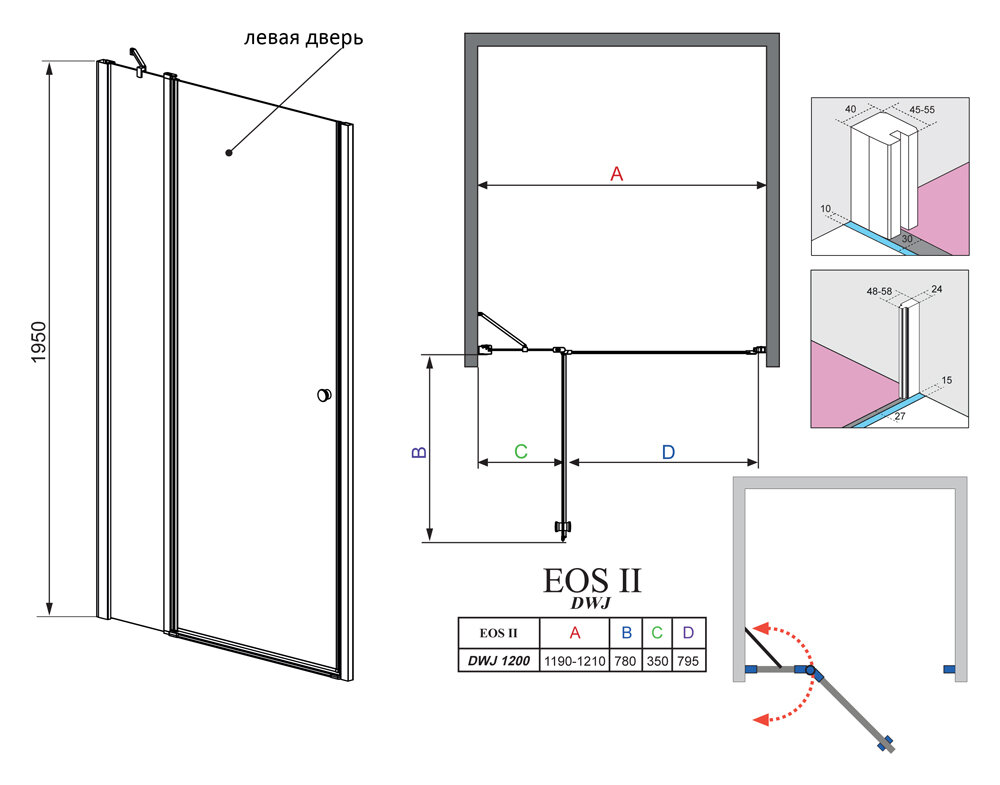 левая дверь

1950

A

B

C

D

40

45-55

10

30

48-58

24

15

27

EOS II
DWJ

| EOS II | A | B | C | D |
|---|---|---|---|---|
| DWJ 1200 | 1190-1210 | 780 | 350 | 795 |