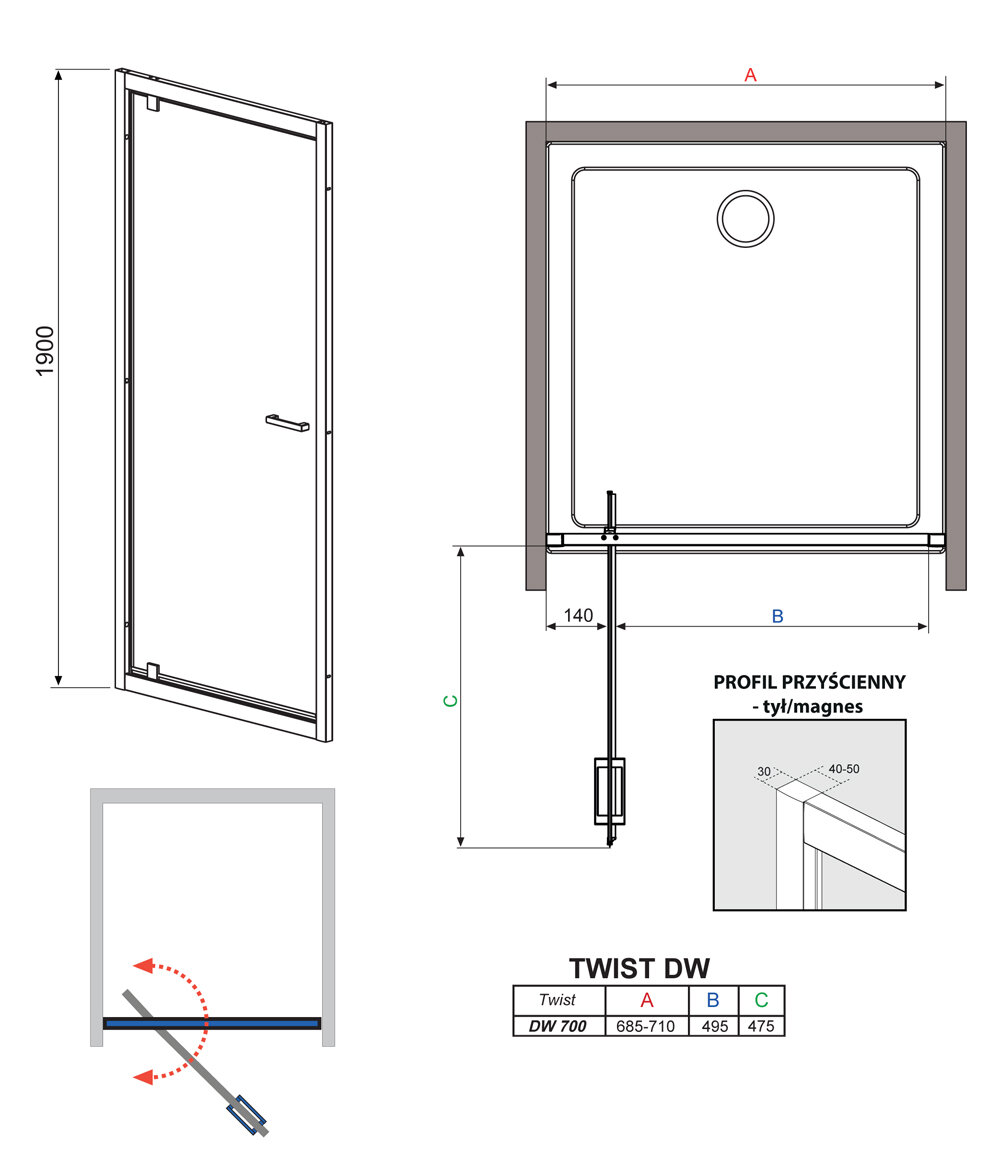 1900

A

140

B

C

PROFIL PRZYŚCIENNY
- tył/magnes

30

40-50

TWIST DW

| Twist | A | B | C |
|---|---|---|---|
| DW 700 | 685-710 | 495 | 475 |