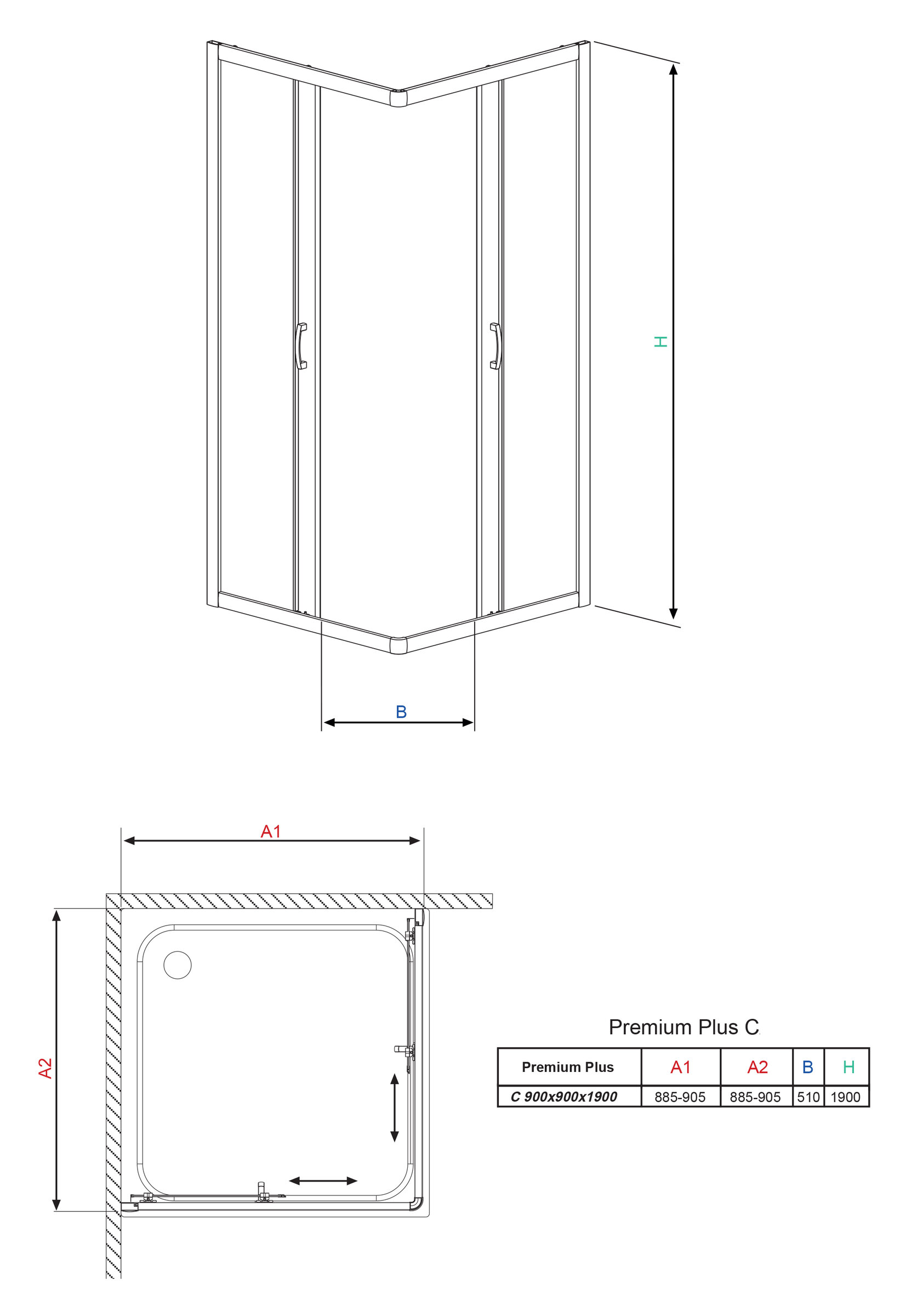 H

B

A1

A2

Premium Plus C

| Premium Plus | A1 | A2 | B | H |
|---|---|---|---|---|
| C 900x900x1900 | 885-905 | 885-905 | 510 | 1900 |