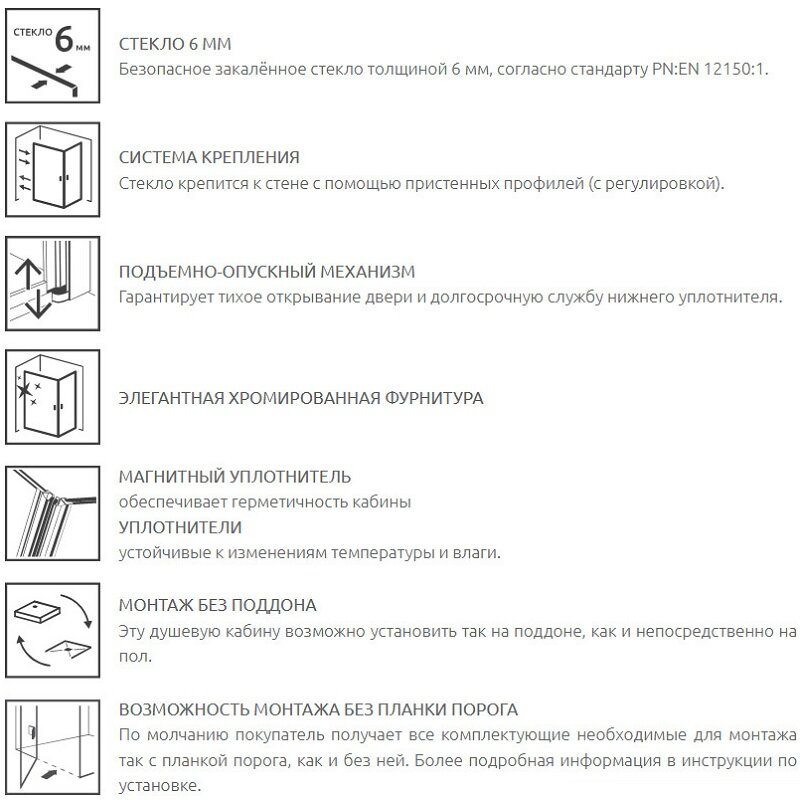 СТЕКЛО 6 мм

СТЕКЛО 6 ММ
Безопасное закалённое стекло толщиной 6 мм, согласно стандарту PN:EN 12150:1.

СИСТЕМА КРЕПЛЕНИЯ
Стекло крепится к стене с помощью пристенных профилей (с регулировкой).

ПОДЪЕМНО-ОПУСКНЫЙ МЕХАНИЗМ
Гарантирует тихое открывание двери и долгосрочную службу нижнего уплотнителя.

ЭЛЕГАНТНАЯ ХРОМИРОВАННАЯ ФУРНИТУРА

МАГНИТНЫЙ УПЛОТНИТЕЛЬ
обеспечивает герметичность кабины
УПЛОТНИТЕЛИ
устойчивые к изменениям температуры и влаги.

МОНТАЖ БЕЗ ПОДДОНА
Эту душевую кабину возможно установить так на поддоне, как и непосредственно на пол.

ВОЗМОЖНОСТЬ МОНТАЖА БЕЗ ПЛАНКИ ПОРОГА
По молчанию покупатель получает все комплектующие необходимые для монтажа так с планкой порога, как и без ней. Более подробная информация в инструкции по установке.