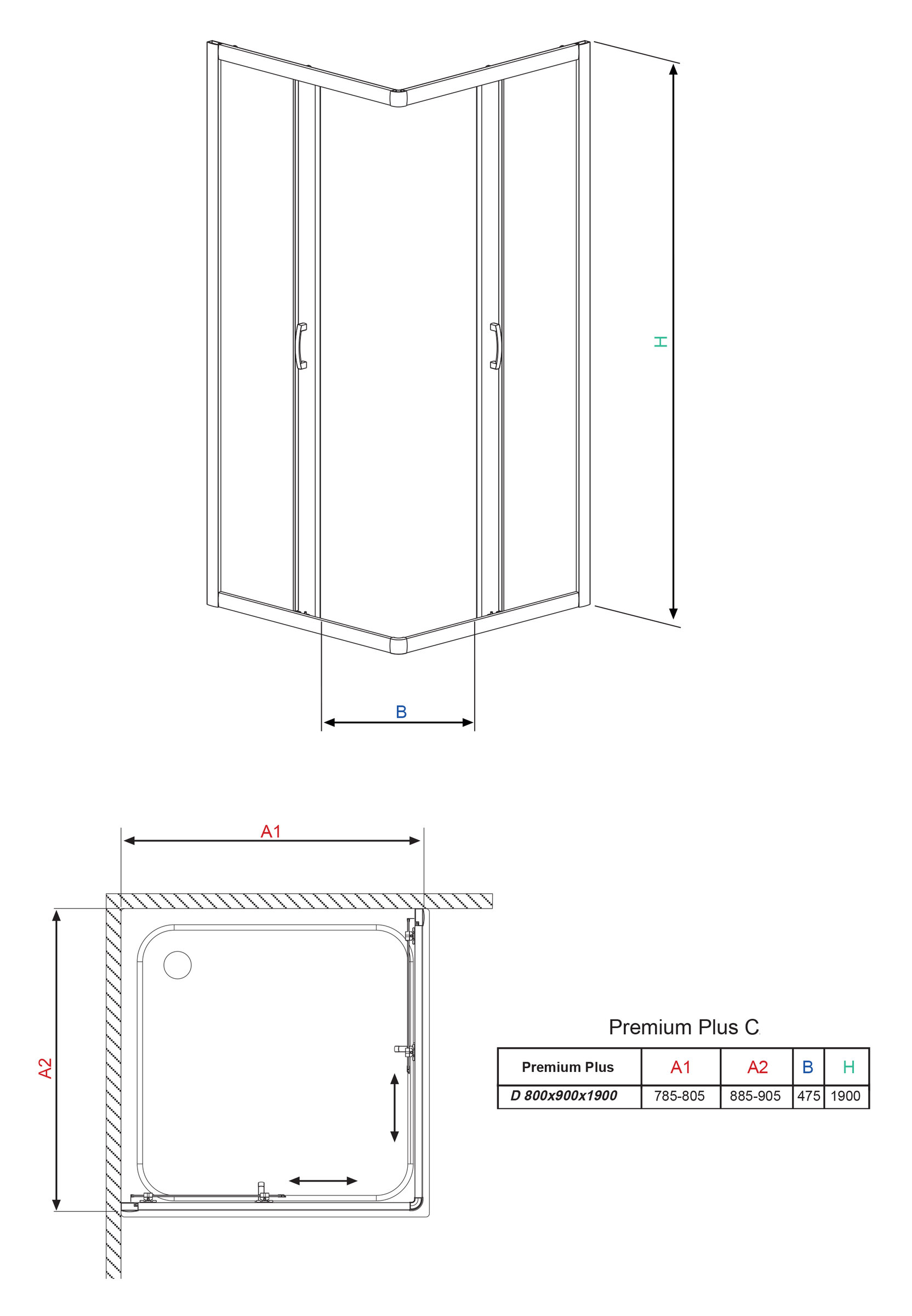 H

B

A1

A2

Premium Plus C

| Premium Plus | A1 | A2 | B | H |
|---|---|---|---|---|
| D 800x900x1900 | 785-805 | 885-905 | 475 | 1900 |