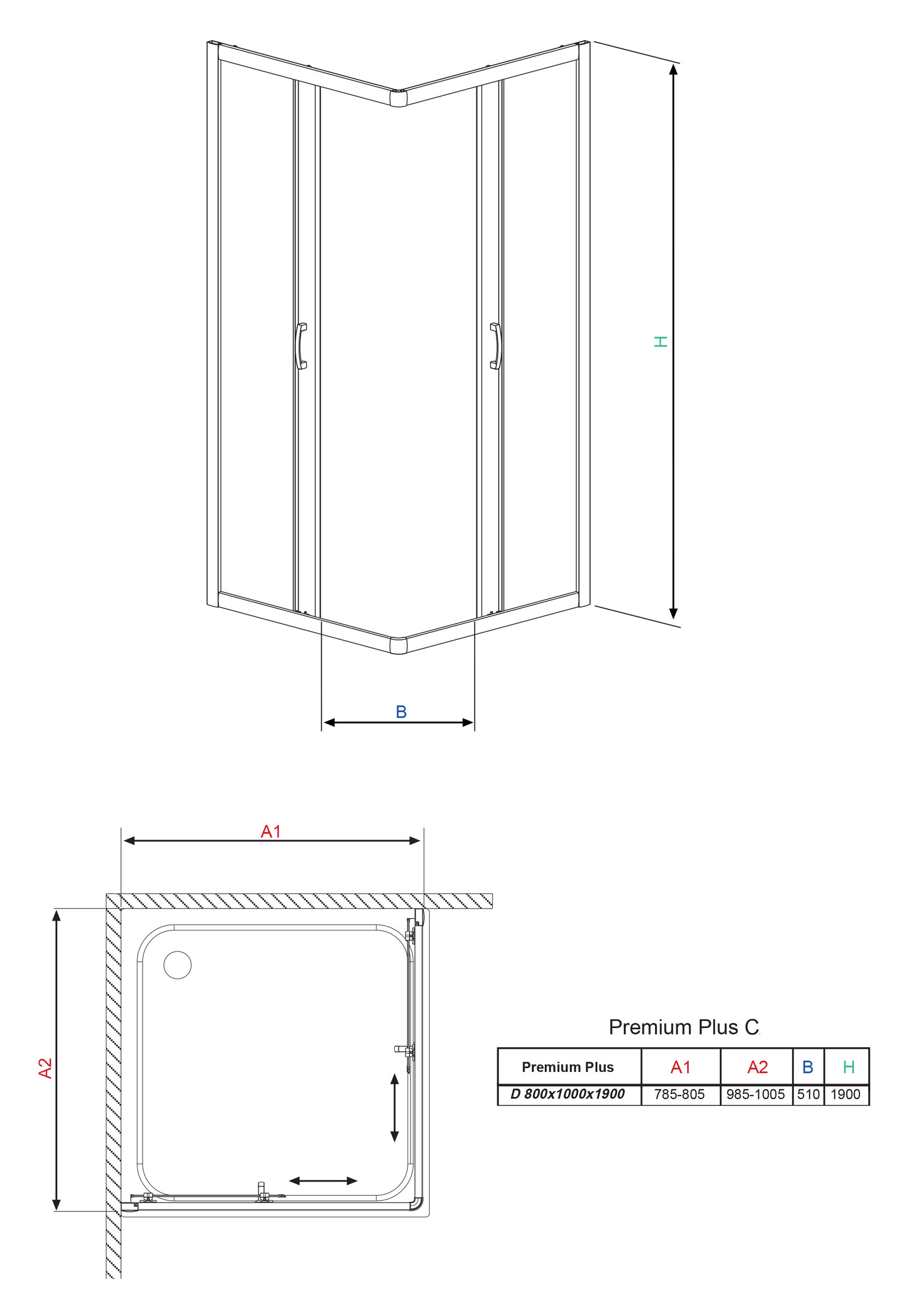 H

B

A1

A2

Premium Plus C

| Premium Plus | A1 | A2 | B | H |
|---|---|---|---|---|
| D 800x1000x1900 | 785-805 | 985-1005 | 510 | 1900 |