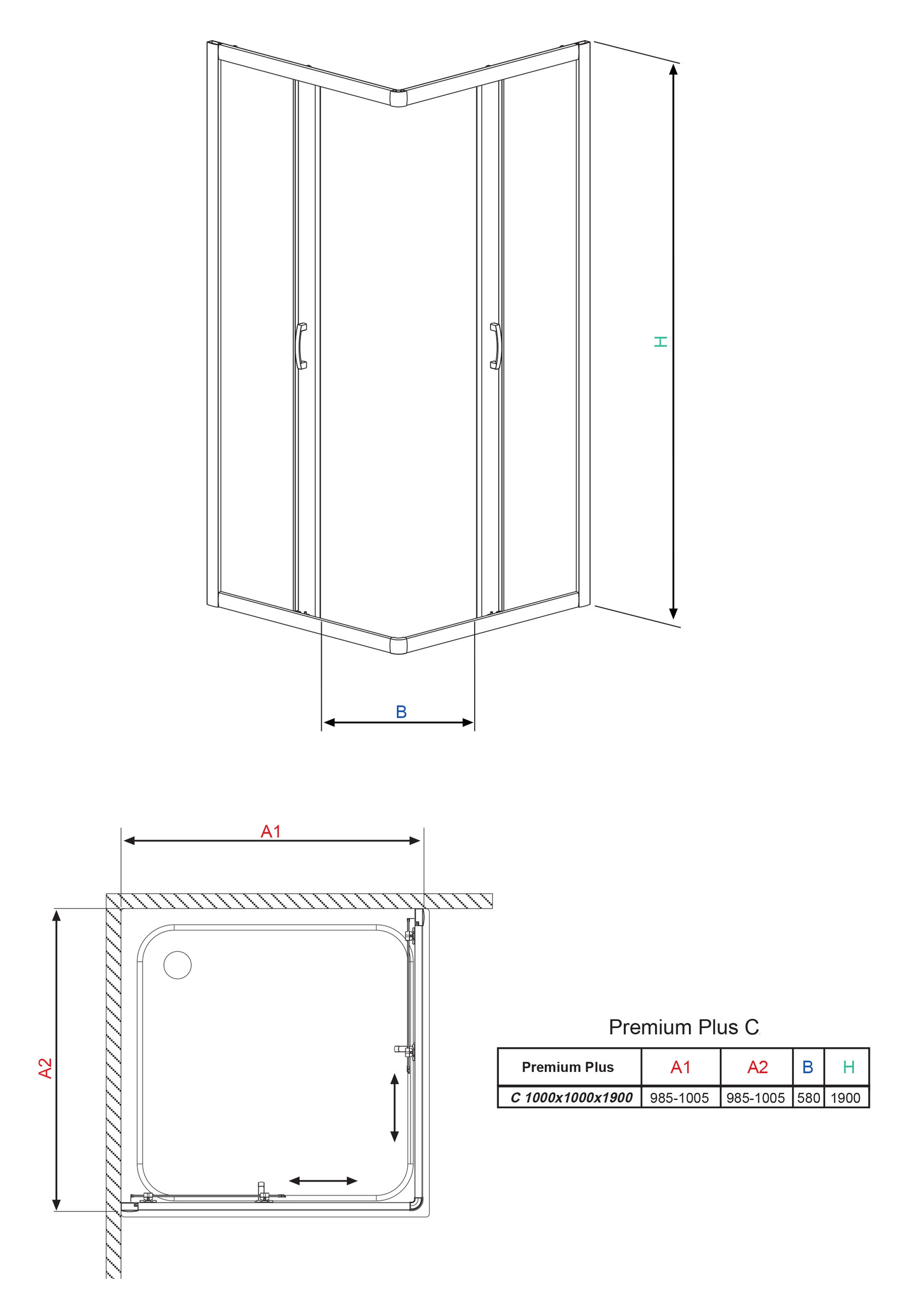 H

B

A1

A2

Premium Plus C

| Premium Plus | A1 | A2 | B | H |
|---|---|---|---|---|
| C 1000x1000x1900 | 985-1005 | 985-1005 | 580 | 1900 |