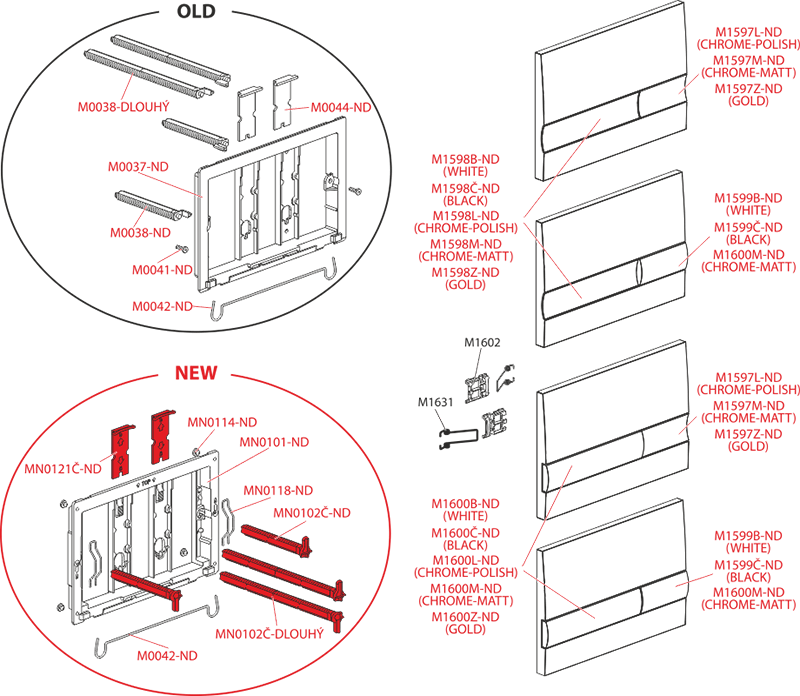 OLD

M0038-DLOUHÝ

M0044-ND

M0037-ND

M0038-ND

M0041-ND

M0042-ND

NEW

MN0114-ND

MN0101-ND

MN0121Č-ND

MN0118-ND

MN0102Č-ND

MN0102Č-DLOUHÝ

M0042-ND

M1597L-ND
(CHROME-POLISH)
M1597M-ND
(CHROME-MATT)
M1597Z-ND
(GOLD)

M1598B-ND
(WHITE)
M1598Č-ND
(BLACK)
M1598L-ND
(CHROME-POLISH)
M1598M-ND
(CHROME-MATT)
M1598Z-ND
(GOLD)

M1599B-ND
(WHITE)
M1599Č-ND
(BLACK)
M1600M-ND
(CHROME-MATT)

M1602

M1631

M1597L-ND
(CHROME-POLISH)
M1597M-ND
(CHROME-MATT)
M1597Z-ND
(GOLD)

M1600B-ND
(WHITE)
M1600Č-ND
(BLACK)
M1600L-ND
(CHROME-POLISH)
M1600M-ND
(CHROME-MATT)
M1600Z-ND
(GOLD)

M1599B-ND
(WHITE)
M1599Č-ND
(BLACK)
M1600M-ND
(CHROME-MATT)