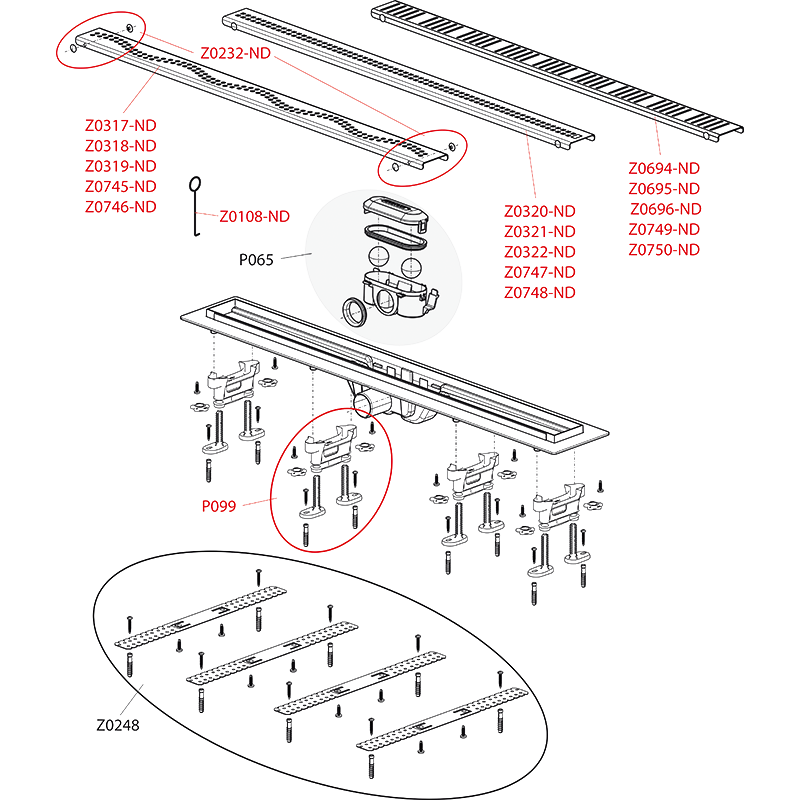 Z0232-ND

Z0317-ND
Z0318-ND
Z0319-ND
Z0745-ND
Z0746-ND

Z0108-ND

P065

Z0320-ND
Z0321-ND
Z0322-ND
Z0747-ND
Z0748-ND

Z0694-ND
Z0695-ND
Z0696-ND
Z0749-ND
Z0750-ND

P099

Z0248