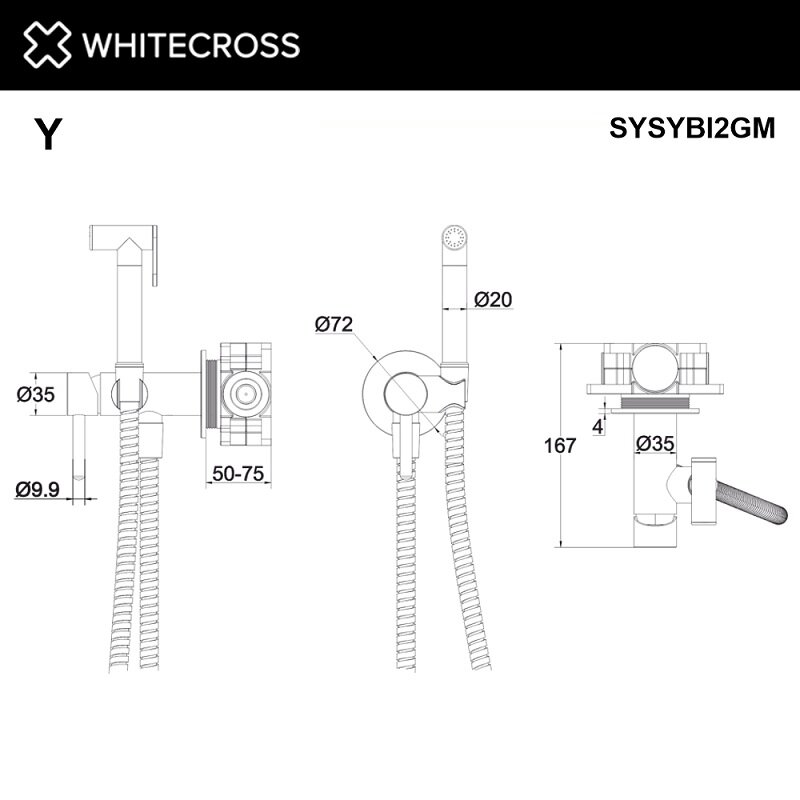 WHITECROSS

Y

SYSYBI2GM

Ø35

Ø9.9

50-75

Ø72

Ø20

167

4

Ø35