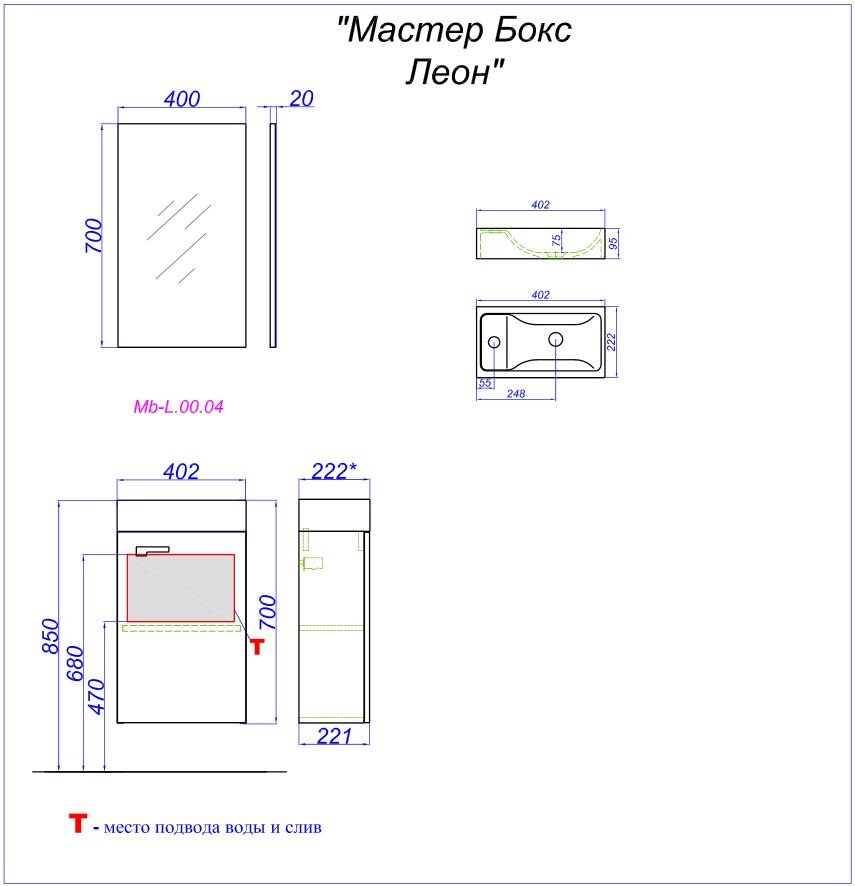 "Мастер Бокс Леон"

400
20
700

402
75
95

402
222
55
248

Mb-L.00.04

402
222*
850
680
470
700
T
221

T - место подвода воды и слив