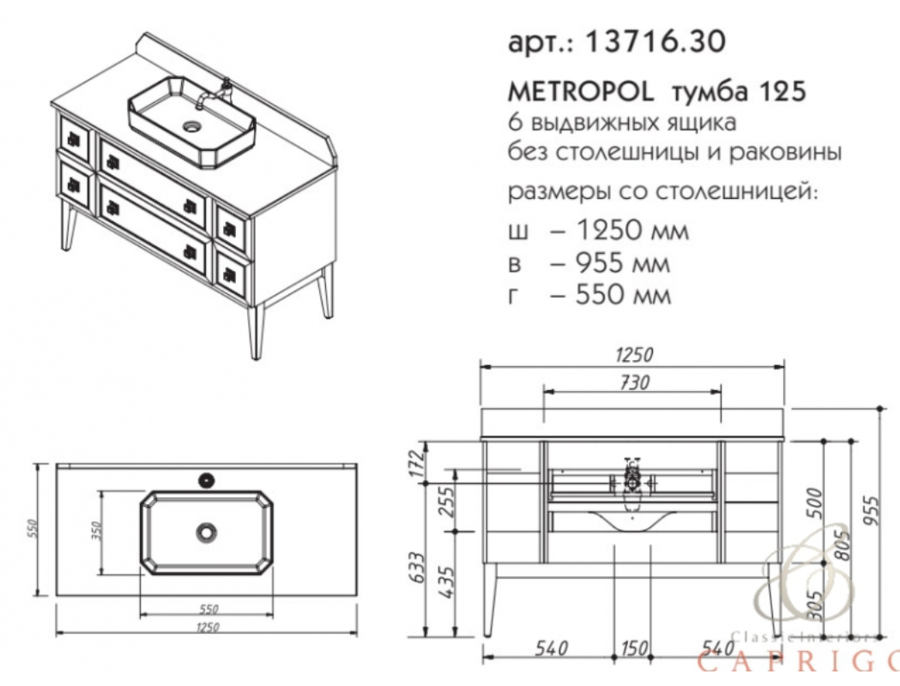 арт.: 13716.30

METROPOL тумба 125
6 выдвижных ящика
без столешницы и раковины

размеры со столешницей:
ш – 1250 мм
в – 955 мм
г – 550 мм

550
350
550
1250

1250
730
172
255
633
435
500
805
955
305
540
150
540

Classic Interiors
CAPRIGO