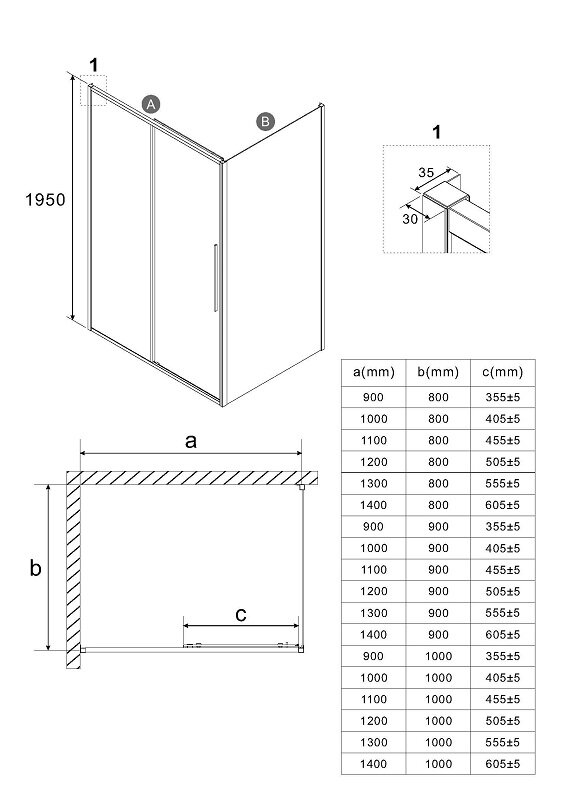 1

A

B

1950

1

35

30

a

b

c

| a(mm) | b(mm) | c(mm) |
|---|---|---|
| 900 | 800 | 355±5 |
| 1000 | 800 | 405±5 |
| 1100 | 800 | 455±5 |
| 1200 | 800 | 505±5 |
| 1300 | 800 | 555±5 |
| 1400 | 800 | 605±5 |
| 900 | 900 | 355±5 |
| 1000 | 900 | 405±5 |
| 1100 | 900 | 455±5 |
| 1200 | 900 | 505±5 |
| 1300 | 900 | 555±5 |
| 1400 | 900 | 605±5 |
| 900 | 1000 | 355±5 |
| 1000 | 1000 | 405±5 |
| 1100 | 1000 | 455±5 |
| 1200 | 1000 | 505±5 |
| 1300 | 1000 | 555±5 |
| 1400 | 1000 | 605±5 |