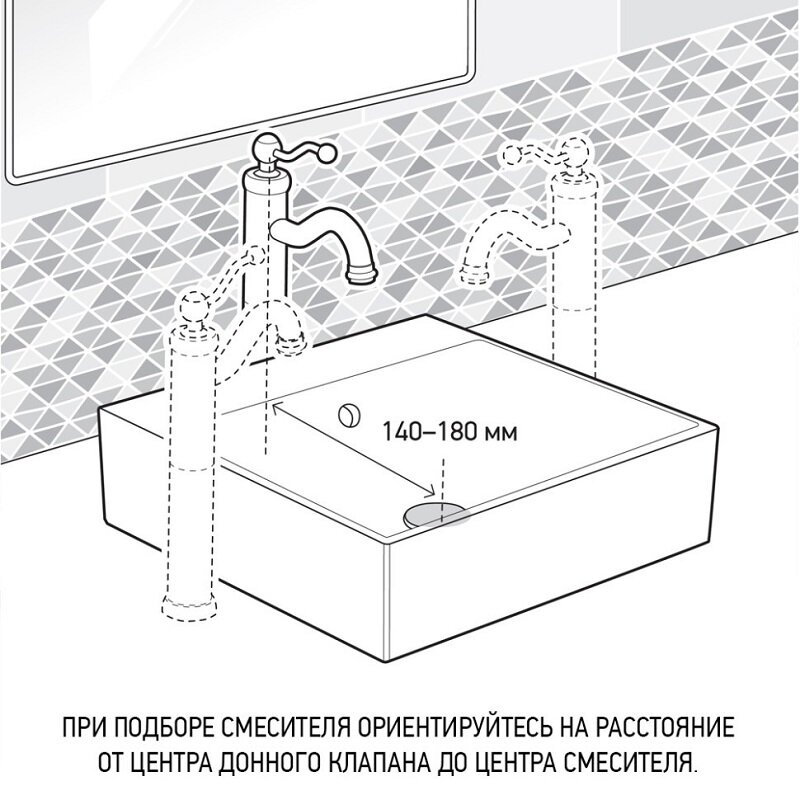 140–180 мм

ПРИ ПОДБОРЕ СМЕСИТЕЛЯ ОРИЕНТИРУЙТЕСЬ НА РАССТОЯНИЕ ОТ ЦЕНТРА ДОННОГО КЛАПАНА ДО ЦЕНТРА СМЕСИТЕЛЯ.