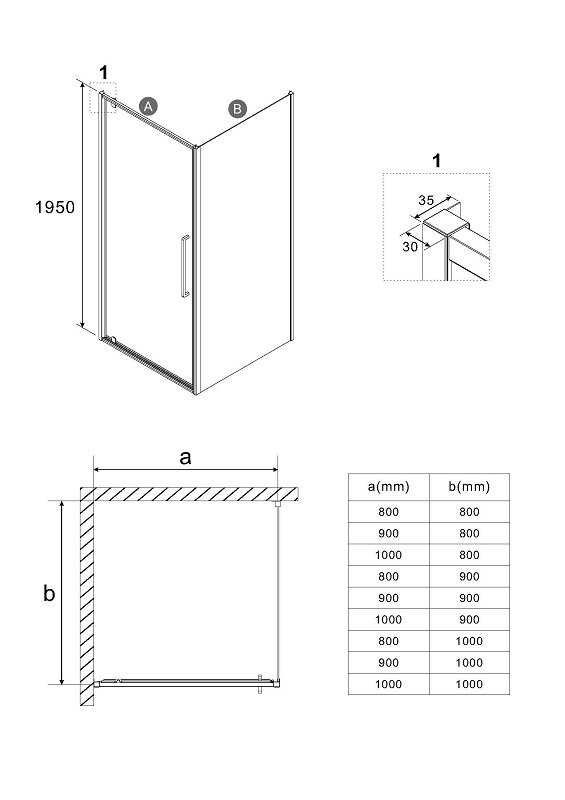 1

A

B

1950

1

35

30

a

b

| a(mm) | b(mm) |
|---|---|
| 800 | 800 |
| 900 | 800 |
| 1000 | 800 |
| 800 | 900 |
| 900 | 900 |
| 1000 | 900 |
| 800 | 1000 |
| 900 | 1000 |
| 1000 | 1000 |