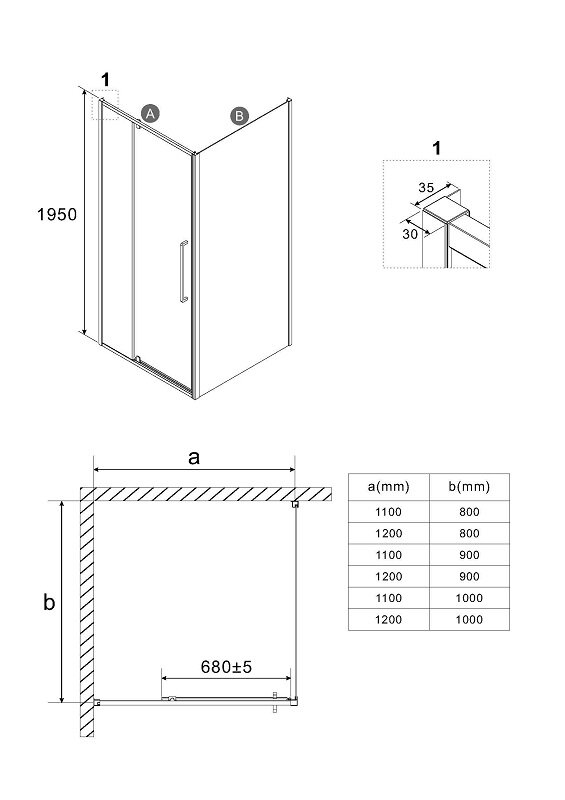 1

A

B

1950

1

35

30

a

b

680±5

| a(mm) | b(mm) |
|---|---|
| 1100 | 800 |
| 1200 | 800 |
| 1100 | 900 |
| 1200 | 900 |
| 1100 | 1000 |
| 1200 | 1000 |