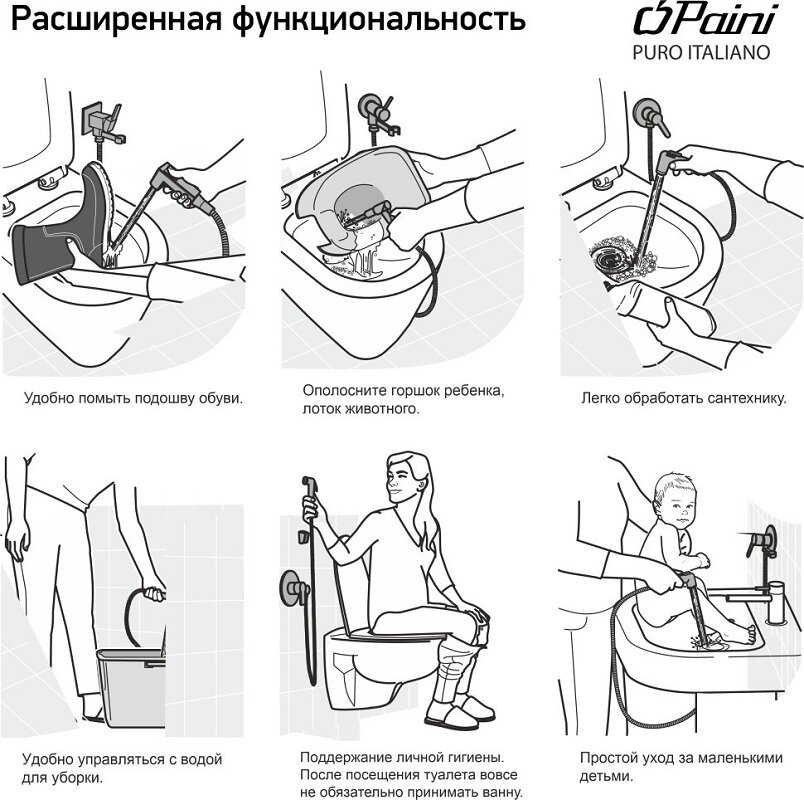 Расширенная функциональность

Paini
PURO ITALIANO

Удобно помыть подошву обуви.

Ополосните горшок ребенка, лоток животного.

Легко обработать сантехнику.

Удобно управляться с водой для уборки.

Поддержание личной гигиены. После посещения туалета вовсе не обязательно принимать ванну.

Простой уход за маленькими детьми.